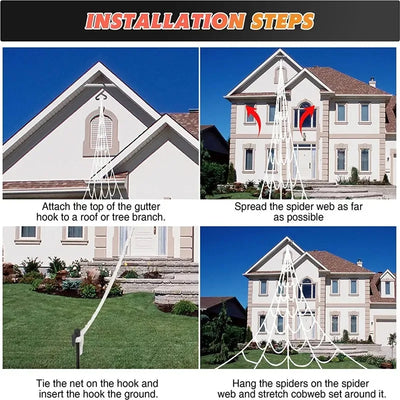 INSTALLATION STEPS

Attach the top of the gutter hook to a roof or tree branch.

Spread the spider web as far as possible

Tie the net on the hook and insert the hook the ground.

Hang the spiders on the spider web and stretch cobweb set around it.